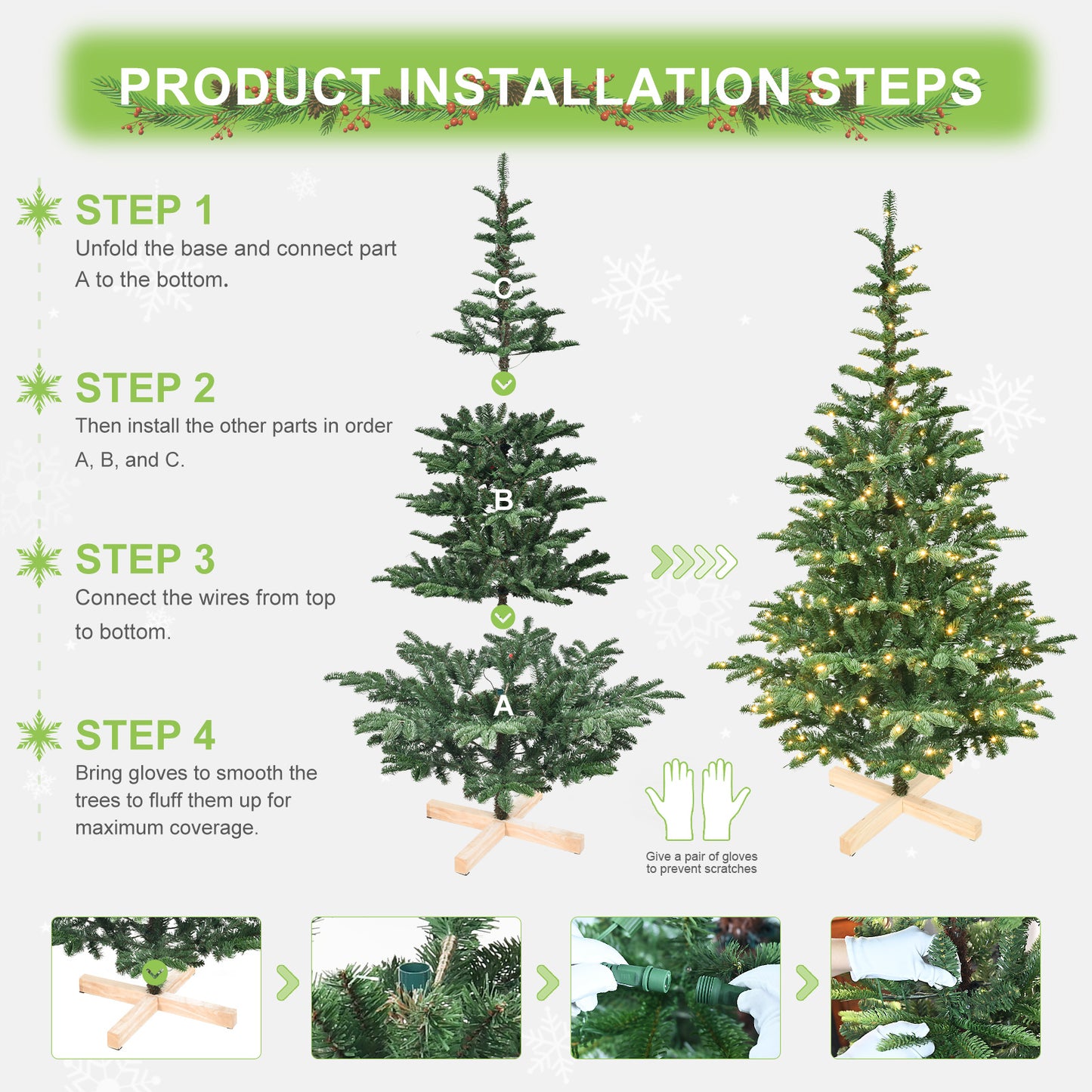 PRODUCT INSTALLATION STEPS

STEP 1
Unfold the base and connect part A to the bottom.

STEP 2
Then install the other parts in order A, B, and C.

STEP 3
Connect the wires from top to bottom.

STEP 4
Bring gloves to smooth the trees to fluff them up for maximum coverage.

C

B

A

Give a pair of gloves to prevent scratches